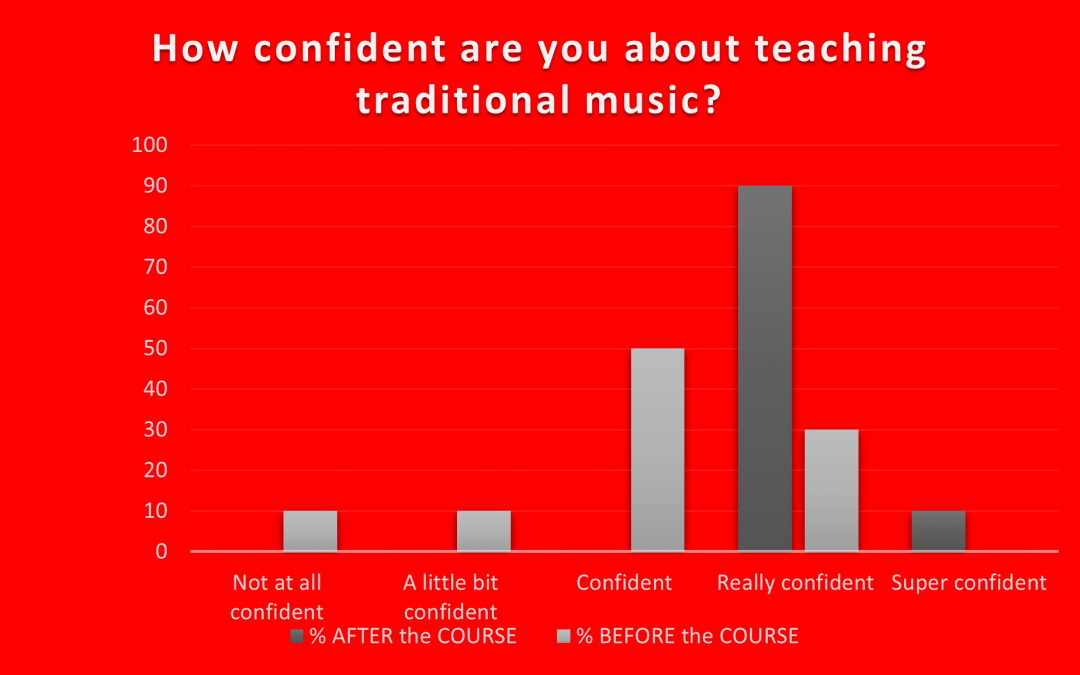 How confident are you about teaching traditional music?

100
90
80
70
60
50
40
30
20
10
0

Not at all confident
A little bit confident
Confident
Really confident
Super confident

% AFTER the COURSE
% BEFORE the COURSE